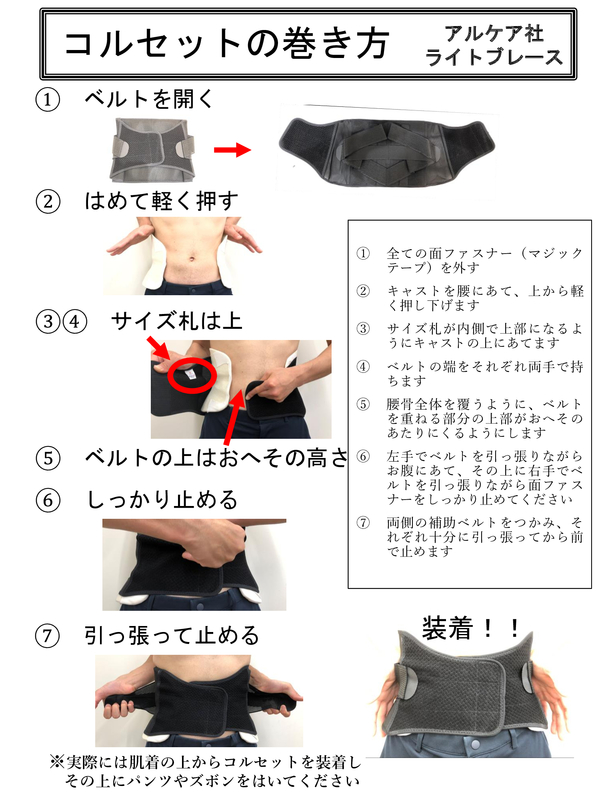 コルセットの巻き方

アルケア社
ライトブレース

① ベルトを開く

② はめて軽く押す

③④ サイズ札は上

⑤ ベルトの上はおへその高さ

⑥ しっかり止める

⑦ 引っ張って止める

※実際には肌着の上からコルセットを装着し
その上にパンツやズボンをはいてください

① 全ての面ファスナー（マジックテープ）を外す

② キャストを腰にあて、上から軽く押し下げます

③ サイズ札が内側で上部になるようにキャストの上にあてます

④ ベルトの端をそれぞれ両手で持ちます

⑤ 腰骨全体を覆うように、ベルトを重ねる部分の上部がおへそのあたりにくるようにします

⑥ 左手でベルトを引っ張りながらお腹にあて、その上に右手でベルトを引っ張りながら面ファスナーをしっかり止めてください

⑦ 両側の補助ベルトをつかみ、それぞれ十分に引っ張ってから前で止めます

装着！！