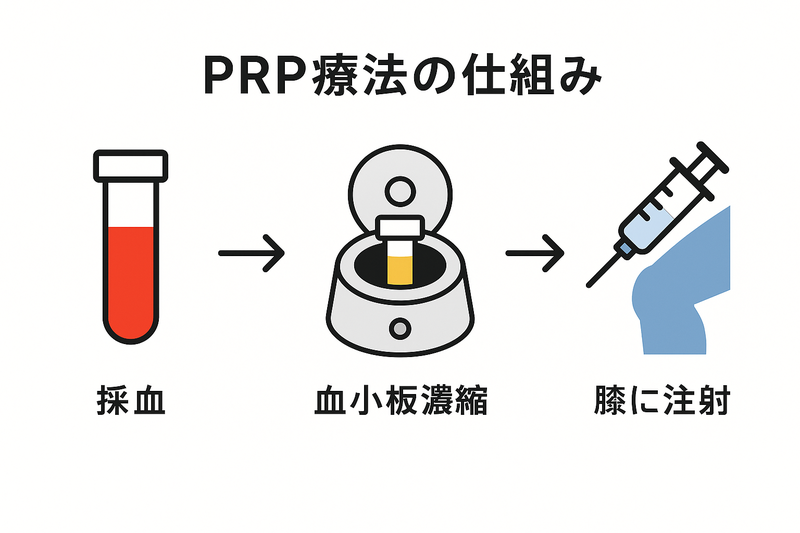 PRP療法の仕組み

採血

血小板濃縮

膝に注射